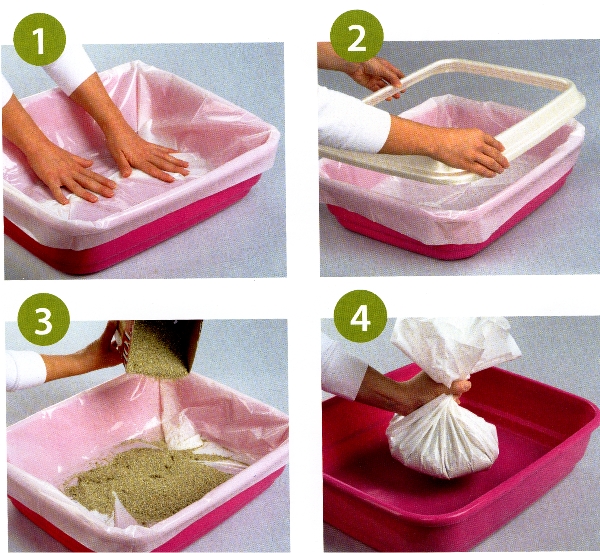 1

2

3

4